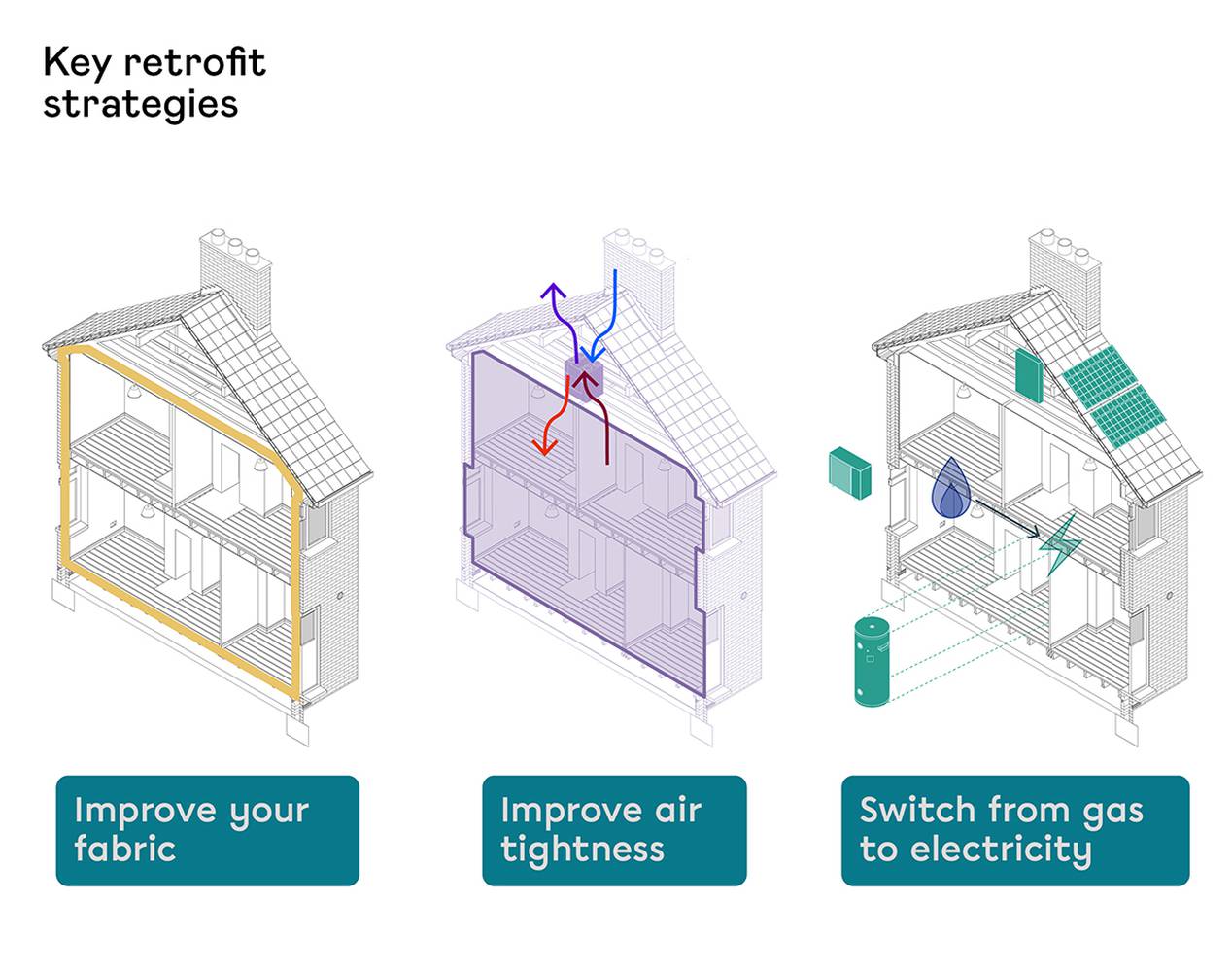 Key retrofit strategies

Improve your fabric

Improve air tightness

Switch from gas to electricity